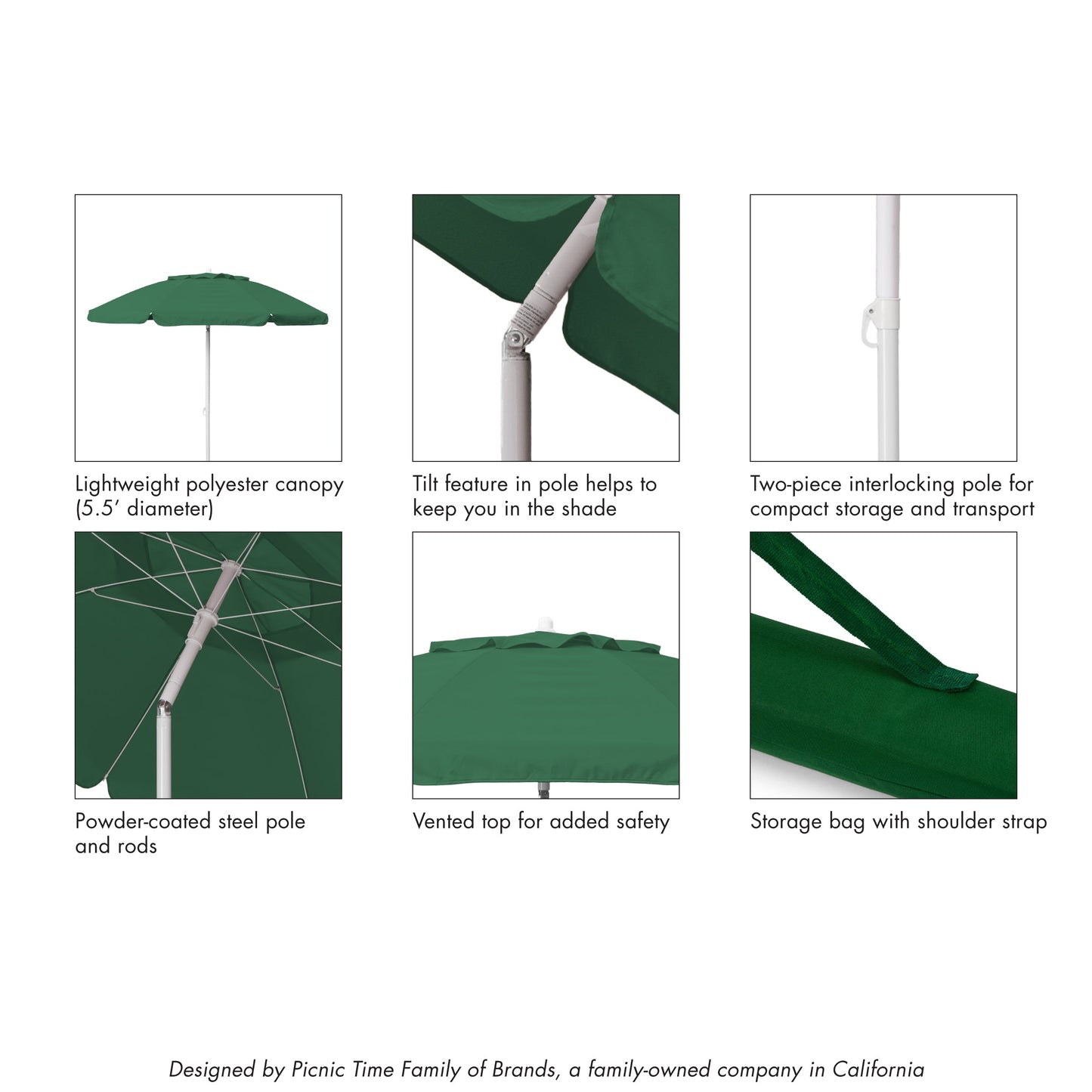 Lightweight polyester canopy (5.5′ diameter)

Tilt feature in pole helps to keep you in the shade

Two-piece interlocking pole for compact storage and transport

Powder-coated steel pole and rods

Vented top for added safety

Storage bag with shoulder strap

Designed by Picnic Time Family of Brands, a family-owned company in California