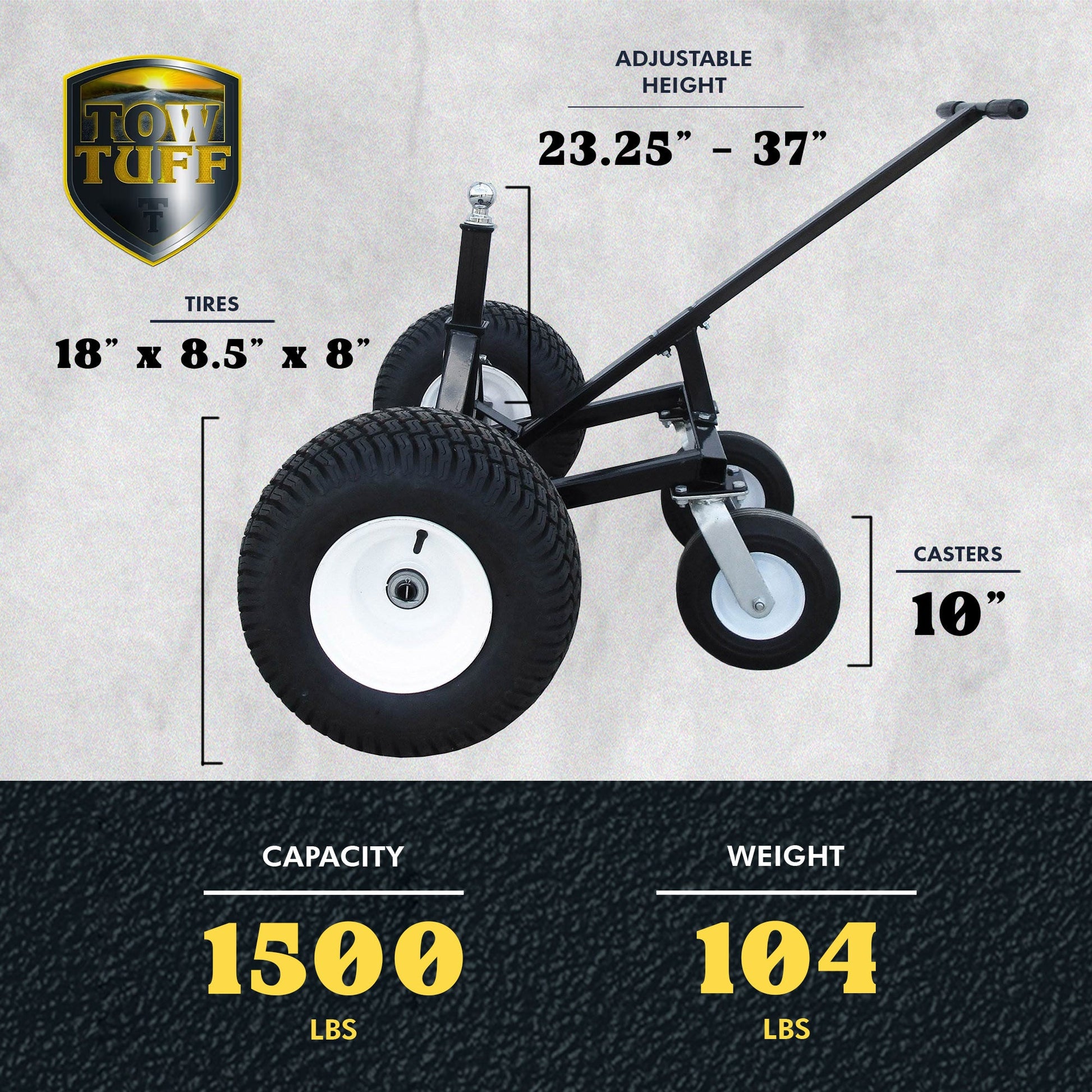 TOW TUFF
TT

ADJUSTABLE HEIGHT
23.25” - 37”

TIRES
18” x 8.5” x 8”

CASTERS
10”

CAPACITY
1500
LBS

WEIGHT
104
LBS