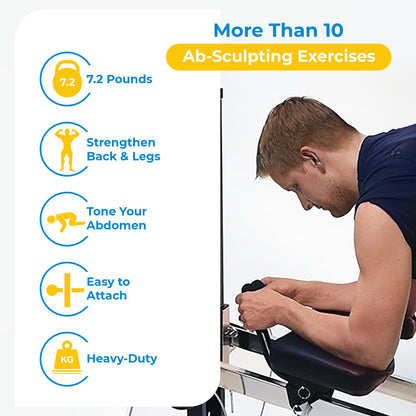 More Than 10
Ab-Sculpting Exercises

7.2
7.2 Pounds

Strengthen Back & Legs

Tone Your Abdomen

Easy to Attach

KG
Heavy-Duty