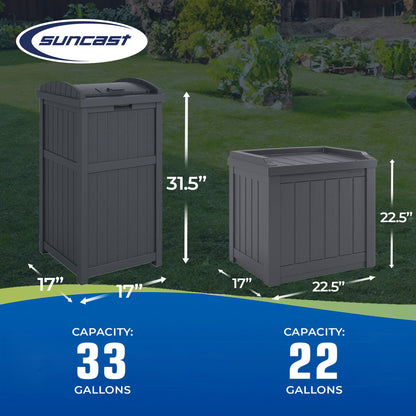 suncast

31.5”

17”

17”

22.5”

17”

22.5”

CAPACITY:
33
GALLONS

CAPACITY:
22
GALLONS