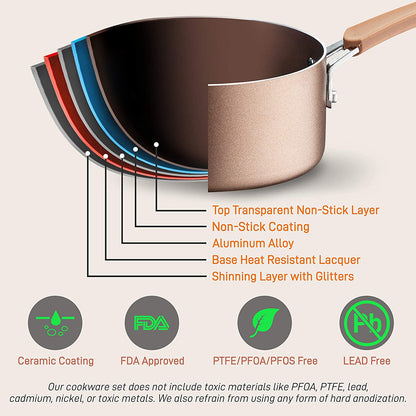 Top Transparent Non-Stick Layer
Non-Stick Coating
Aluminum Alloy
Base Heat Resistant Lacquer
Shinning Layer with Glitters

FDA

Pb

Ceramic Coating
FDA Approved
PTFE/PFOA/PFOS Free
LEAD Free

Our cookware set does not include toxic materials like PFOA, PTFE, lead, cadmium, nickel, or toxic metals. We also refrain from using any form of hard anodization.