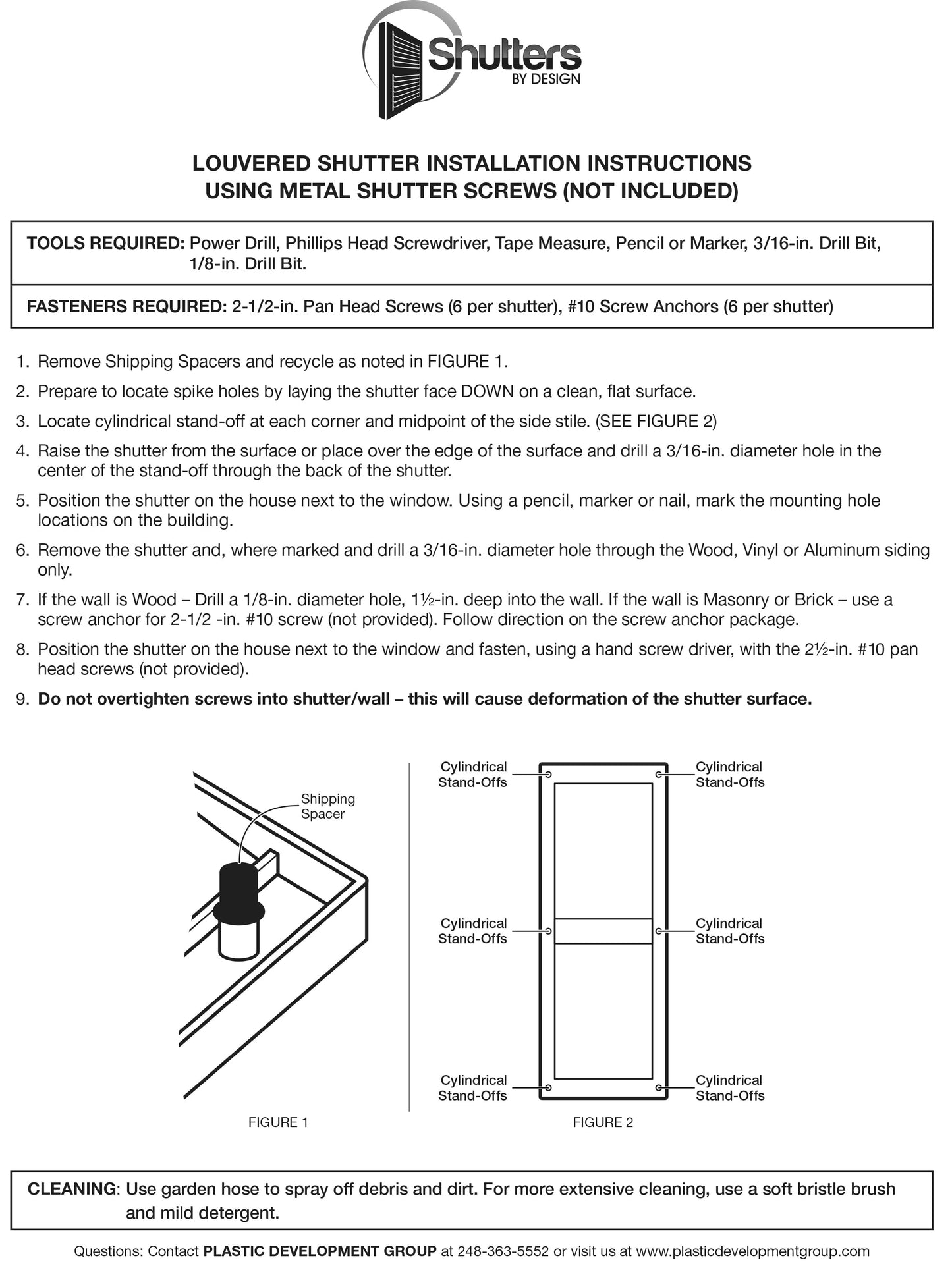 Shutters
BY DESIGN

LOUVERED SHUTTER INSTALLATION INSTRUCTIONS
USING METAL SHUTTER SCREWS (NOT INCLUDED)

TOOLS REQUIRED: Power Drill, Phillips Head Screwdriver, Tape Measure, Pencil or Marker, 3/16-in. Drill Bit, 1/8-in. Drill Bit.

FASTENERS REQUIRED: 2-1/2-in. Pan Head Screws (6 per shutter), #10 Screw Anchors (6 per shutter)

1. Remove Shipping Spacers and recycle as noted in FIGURE 1.
2. Prepare to locate spike holes by laying the shutter face DOWN on a clean, flat surface.
3. Locate cylindrical stand-off at each corner and midpoint of the side stile. (SEE FIGURE 2)
4. Raise the shutter from the surface or place over the edge of the surface and drill a 3/16-in. diameter hole in the center of the stand-off through the back of the shutter.
5. Position the shutter on the house next to the window. Using a pencil, marker or nail, mark the mounting hole locations on the building.
6. Remove the shutter and, where marked and drill a 3/16-in. diameter hole through the Wood, Vinyl or Aluminum siding only.
7. If the wall is Wood – Drill a 1/8-in. diameter hole, 1½-in. deep into the wall. If the wall is Masonry or Brick – use a screw anchor for 2-1/2 -in. #10 screw (not provided). Follow direction on the screw anchor package.
8. Position the shutter on the house next to the window and fasten, using a hand screw driver, with the 2½-in. #10 pan head screws (not provided).
9. Do not overtighten screws into shutter/wall – this will cause deformation of the shutter surface.

Shipping Spacer

FIGURE 1

Cylindrical Stand-Offs
Cylindrical Stand-Offs
Cylindrical Stand-Offs
Cylindrical Stand-Offs
Cylindrical Stand-Offs
Cylindrical Stand-Offs

FIGURE 2

CLEANING: Use garden hose to spray off debris and dirt. For more extensive cleaning, use a soft bristle brush and mild detergent.

Questions: Contact PLASTIC DEVELOPMENT GROUP at 248-363-5552 or visit us at www.plasticdevelopmentgroup.com