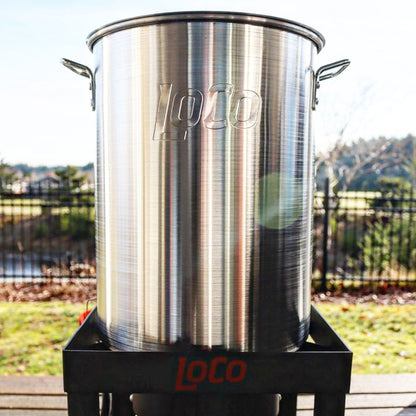 LoCo

LoCo