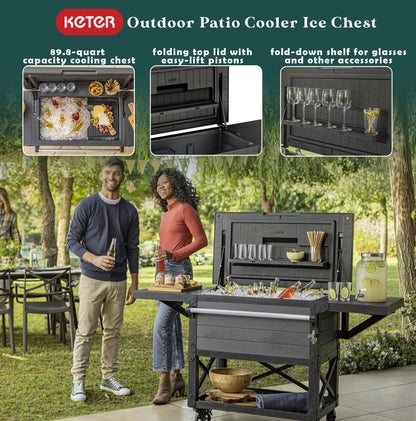 KETER Outdoor Patio Cooler Ice Chest

89.8-quart capacity cooling chest

folding top lid with easy-lift pistons

fold-down shelf for glasses and other accessories