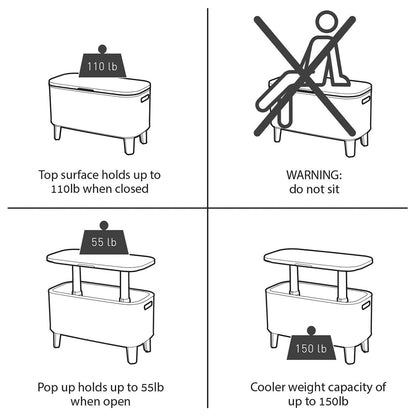 110 lb

Top surface holds up to 110lb when closed

WARNING: do not sit

55 lb

Pop up holds up to 55lb when open

150 lb

Cooler weight capacity of up to 150lb