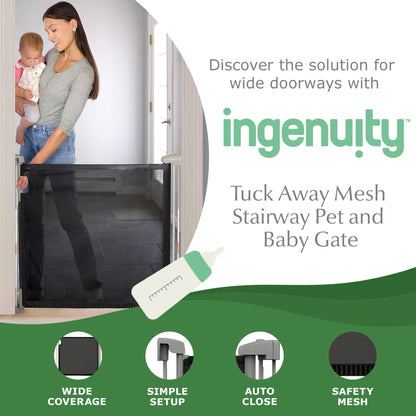 Discover the solution for wide doorways with

ingenuity™

Tuck Away Mesh Stairway Pet and Baby Gate

WIDE COVERAGE

SIMPLE SETUP

AUTO CLOSE

SAFETY MESH