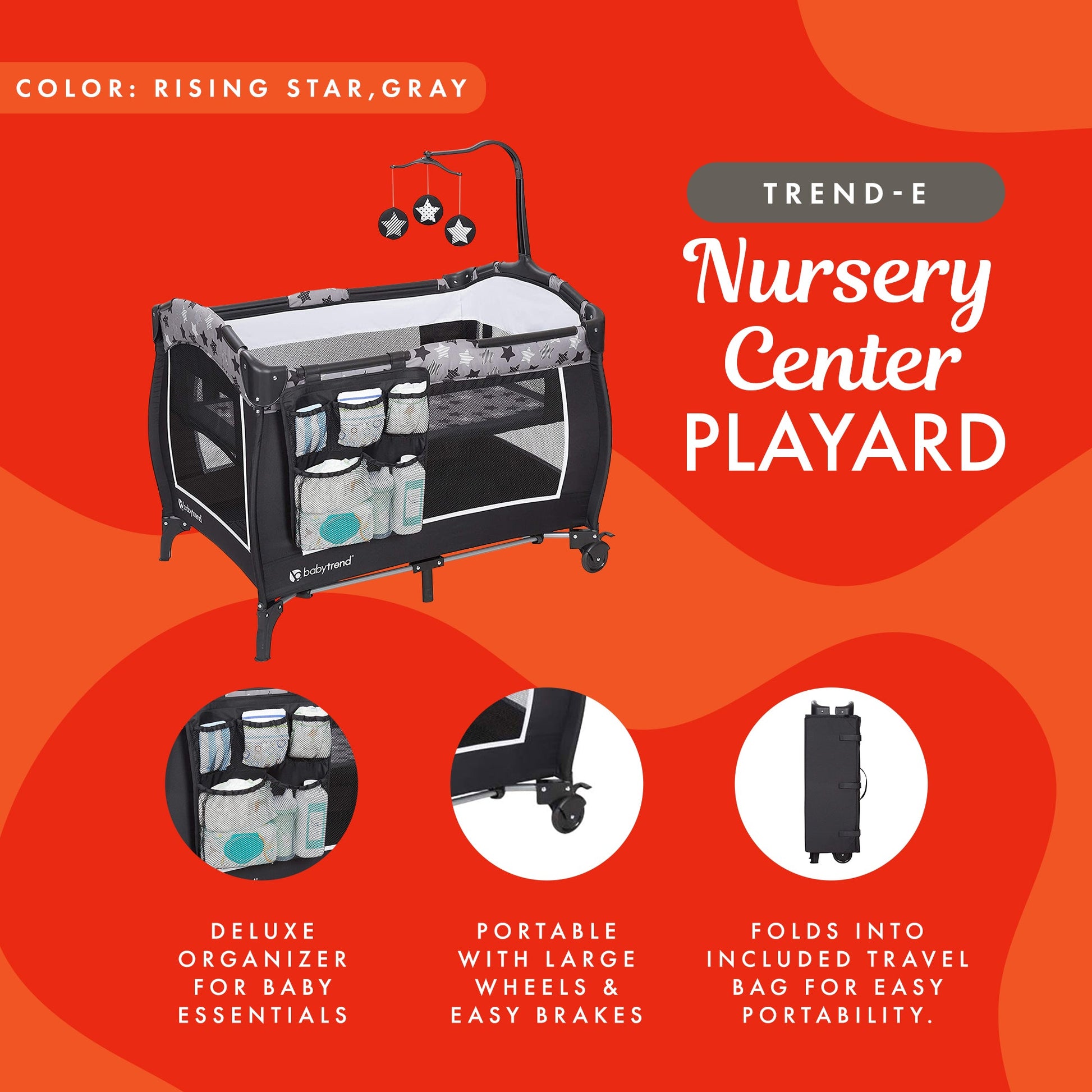 COLOR: RISING STAR,GRAY

TREND-E

Nursery Center PLAYARD

babytrend

babytrend

DELUXE ORGANIZER FOR BABY ESSENTIALS

PORTABLE WITH LARGE WHEELS & EASY BRAKES

FOLDS INTO INCLUDED TRAVEL BAG FOR EASY PORTABILITY.