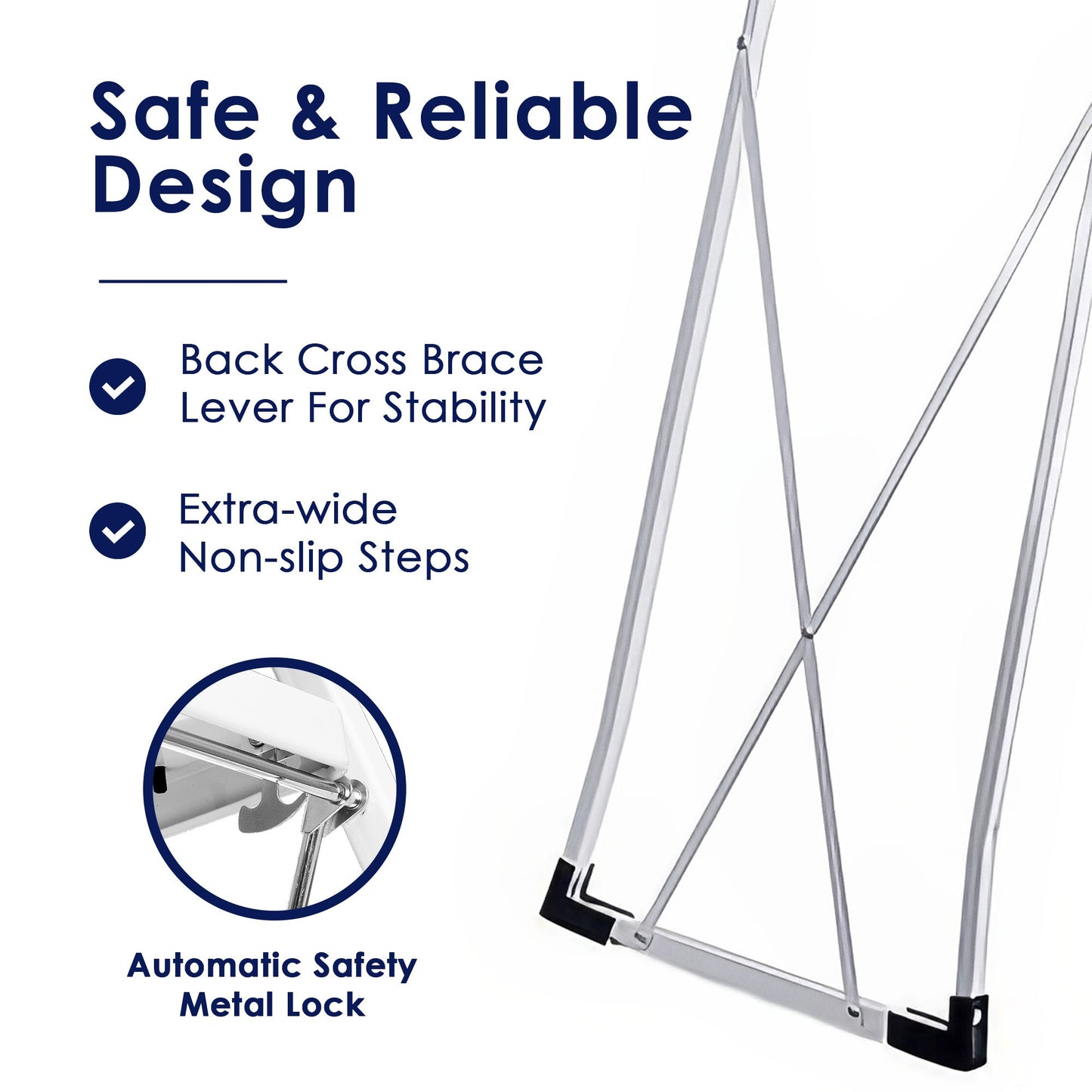 Safe & Reliable Design

Back Cross Brace Lever For Stability

Extra-wide Non-slip Steps

Automatic Safety Metal Lock