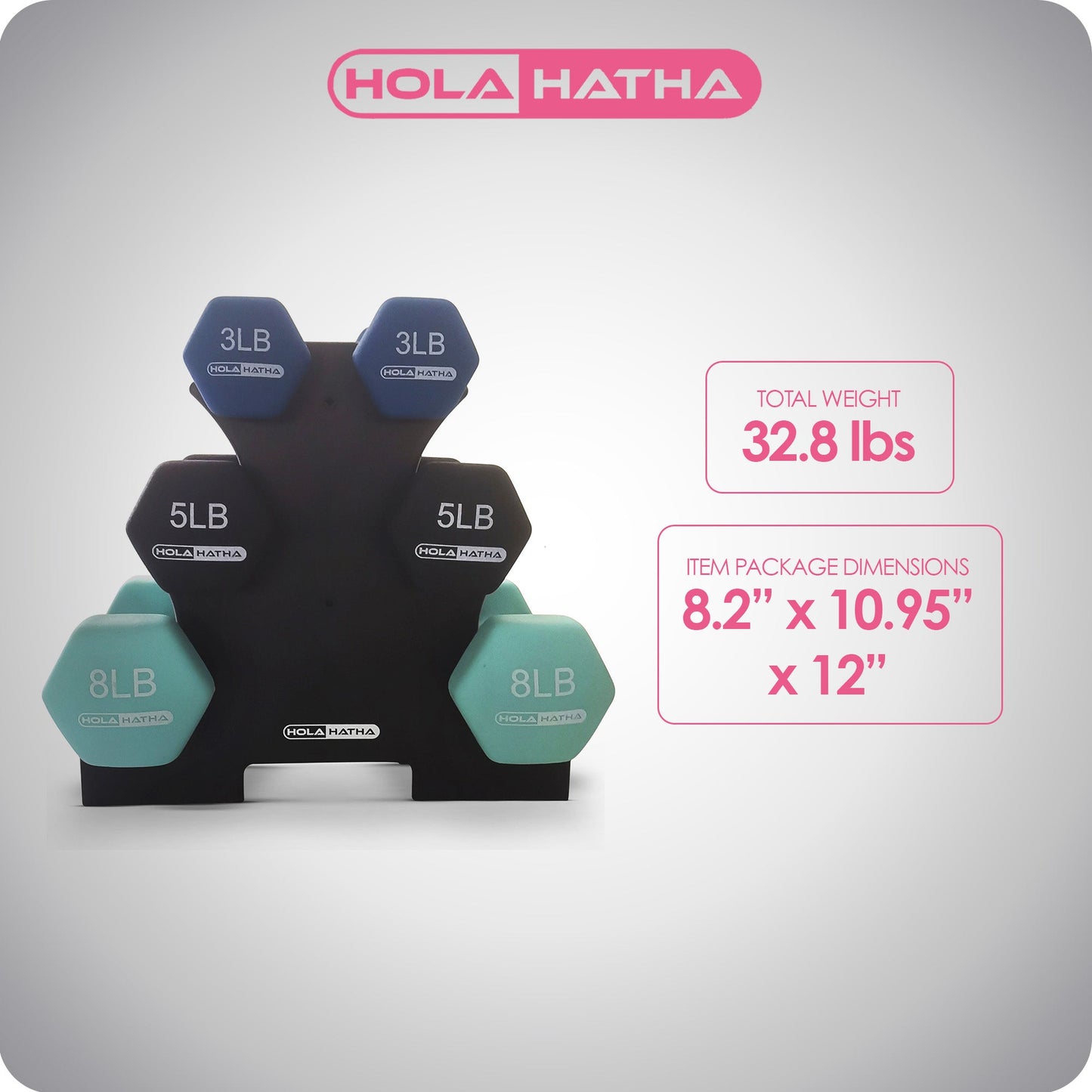 HOLA HATHA

3LB
HOLA HATHA

3LB
HOLA HATHA

5LB
HOLA HATHA

5LB
HOLA HATHA

8LB
HOLA HATHA

8LB
HOLA HATHA

HOLA HATHA

TOTAL WEIGHT
32.8 lbs

ITEM PACKAGE DIMENSIONS
8.2” x 10.95” x 12”