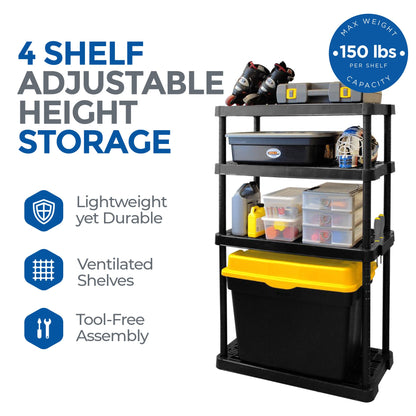 4 SHELF
ADJUSTABLE
HEIGHT
STORAGE

MAX WEIGHT
•150 lbs•
PER SHELF
CAPACITY

Lightweight yet Durable

Ventilated Shelves

Tool-Free Assembly