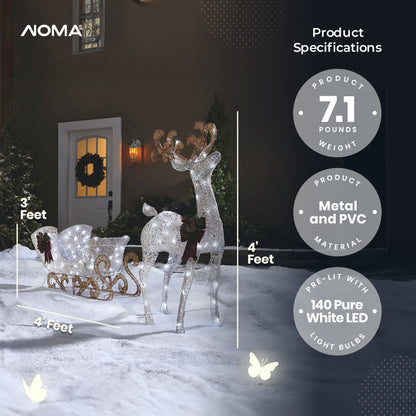 NOMA

Product Specifications

PRODUCT
7.1
POUNDS
WEIGHT

PRODUCT
Metal and PVC
MATERIAL

PRE-LIT WITH
140 Pure White LED
LIGHT BULBS

3' Feet

4' Feet

4' Feet