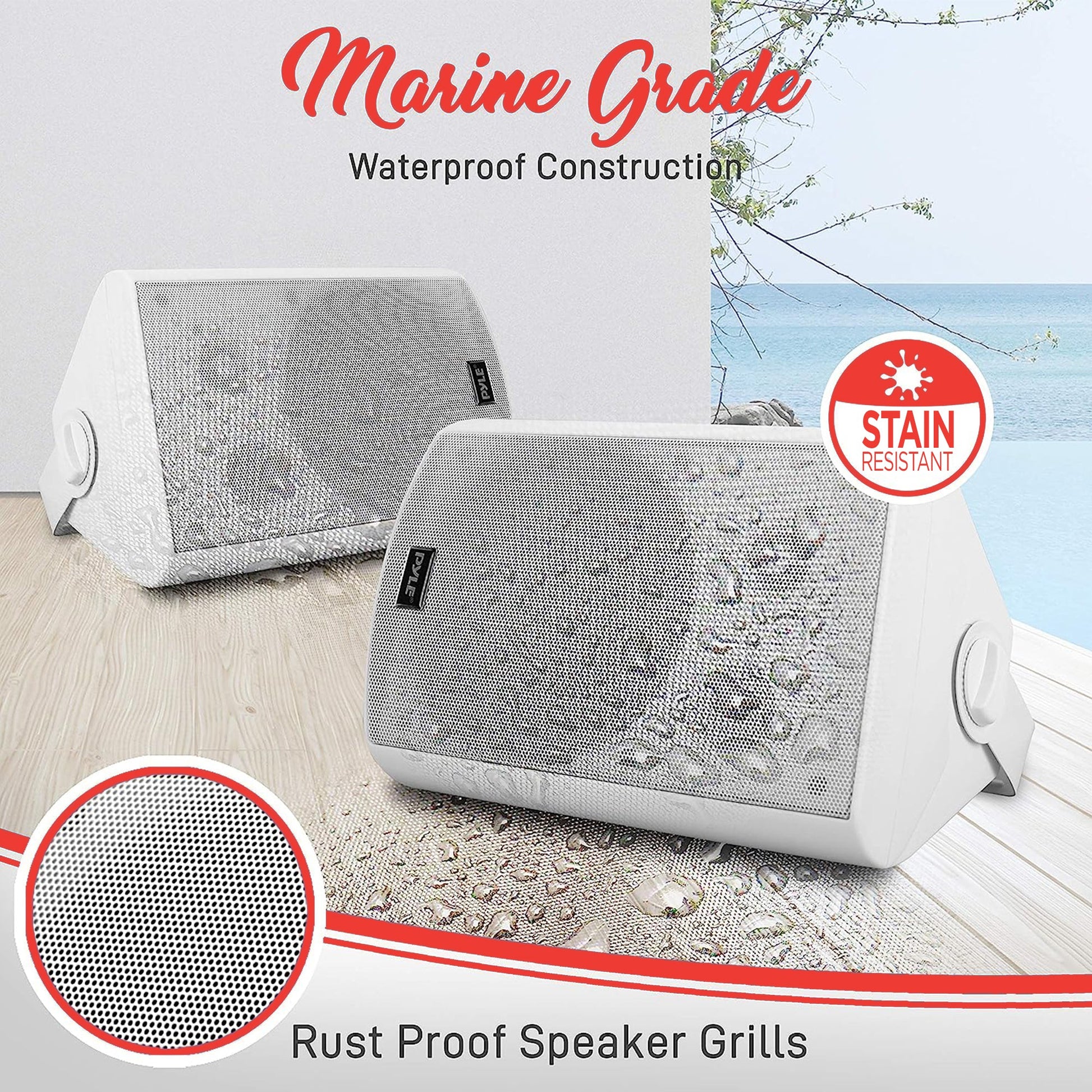 Marine Grade

Waterproof Construction

PYLE

PYLE

STAIN RESISTANT

Rust Proof Speaker Grills