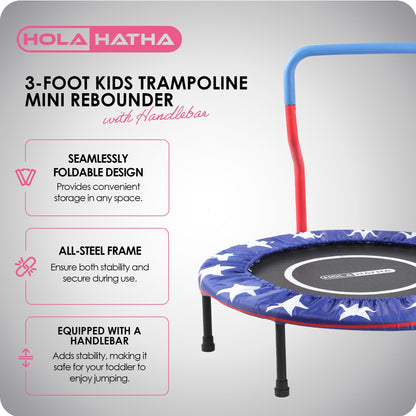 HOLA HATHA

3-FOOT KIDS TRAMPOLINE MINI REBOUNDER
with Handlebar

SEAMLESSLY FOLDABLE DESIGN
Provides convenient storage in any space.

ALL-STEEL FRAME
Ensure both stability and secure during use.

EQUIPPED WITH A HANDLEBAR
Adds stability, making it safe for your toddler to enjoy jumping.

HOLA HATHA