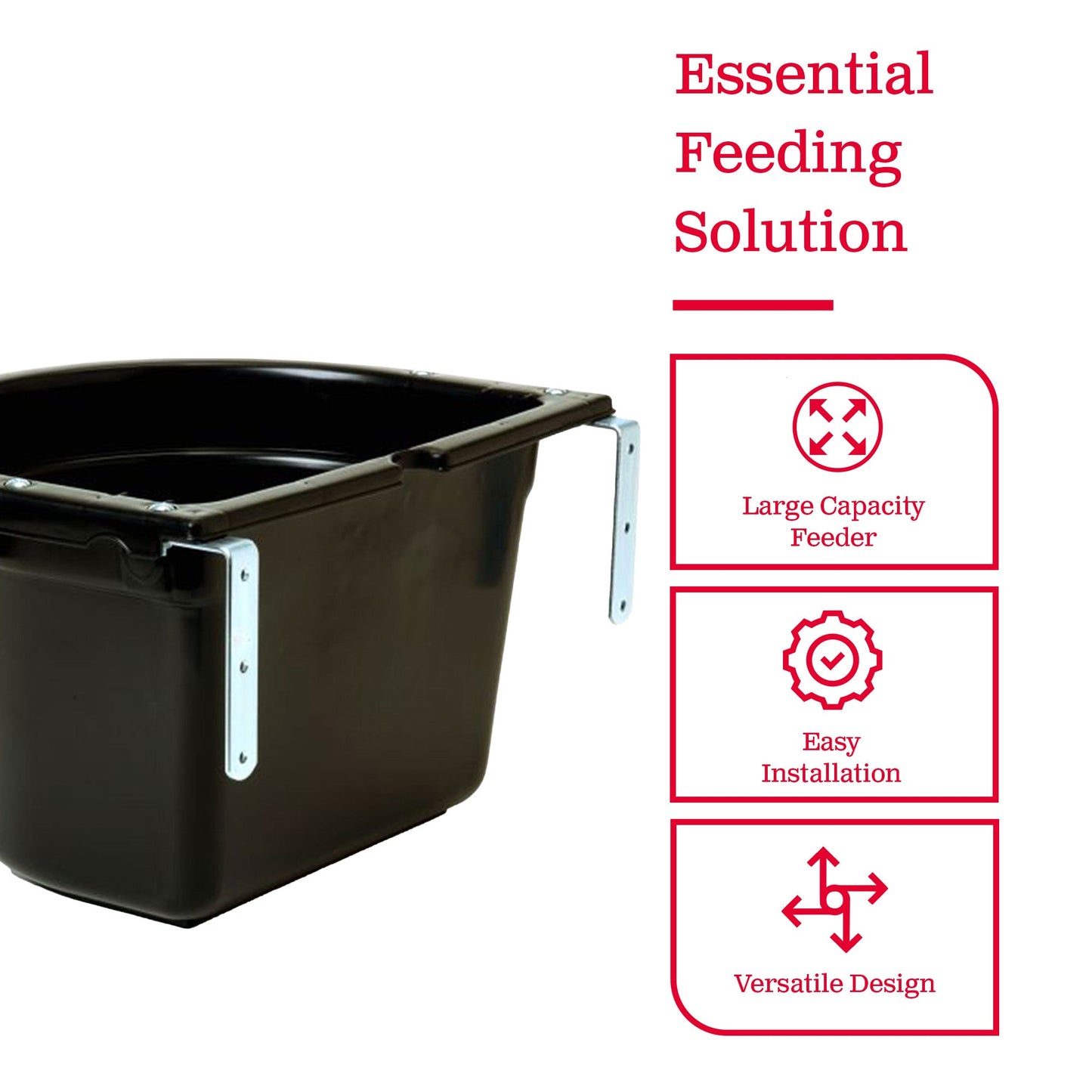 Essential Feeding Solution

Large Capacity Feeder

Easy Installation

Versatile Design