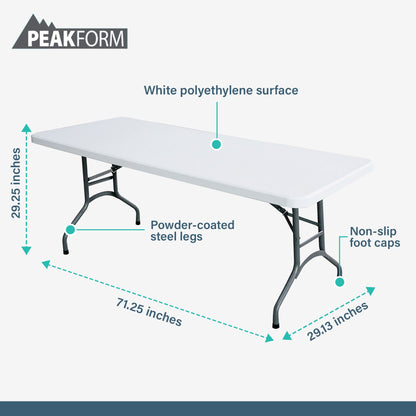 PEAKFORM

White polyethylene surface

29.25 inches

Powder-coated steel legs

Non-slip foot caps

71.25 inches

29.13 inches