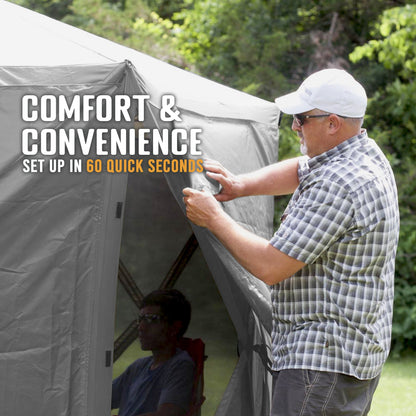 COMFORT &
CONVENIENCE
SET UP IN 60 QUICK SECONDS