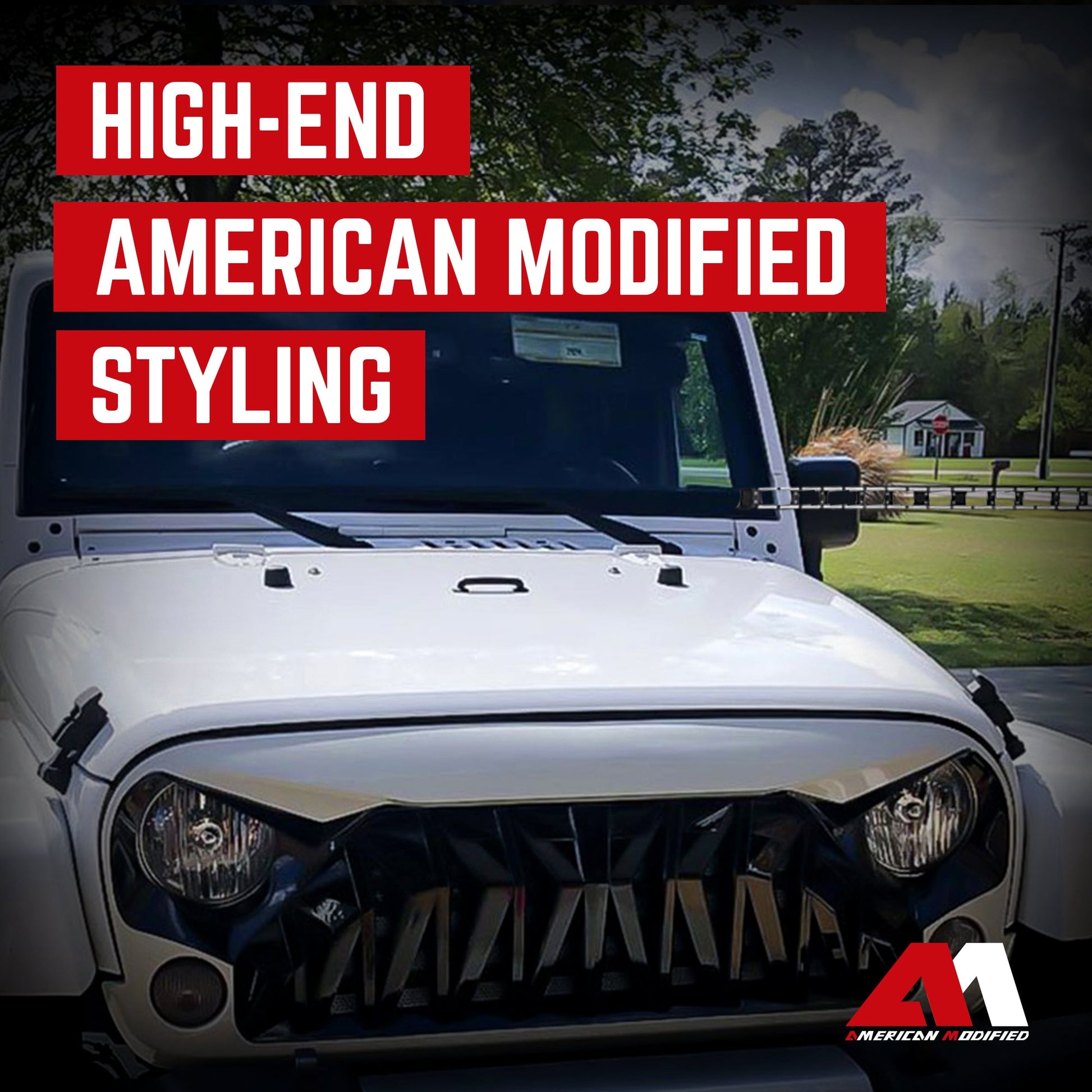 HIGH-END
AMERICAN MODIFIED
STYLING

AMERICAN MODIFIED