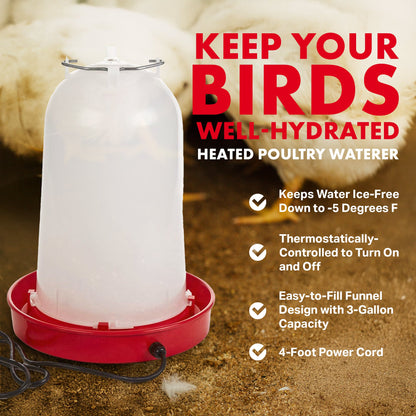 KEEP YOUR BIRDS WELL-HYDRATED

HEATED POULTRY WATERER

Keeps Water Ice-Free Down to -5 Degrees F

Thermostatically-Controlled to Turn On and Off

Easy-to-Fill Funnel Design with 3-Gallon Capacity

4-Foot Power Cord