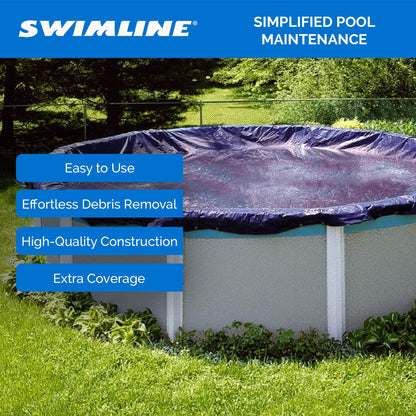 SWIMLINE®

SIMPLIFIED POOL MAINTENANCE

Easy to Use

Effortless Debris Removal

High-Quality Construction

Extra Coverage