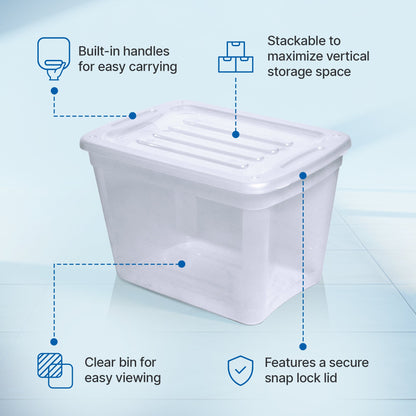 Built-in handles for easy carrying

Stackable to maximize vertical storage space

Clear bin for easy viewing

Features a secure snap lock lid