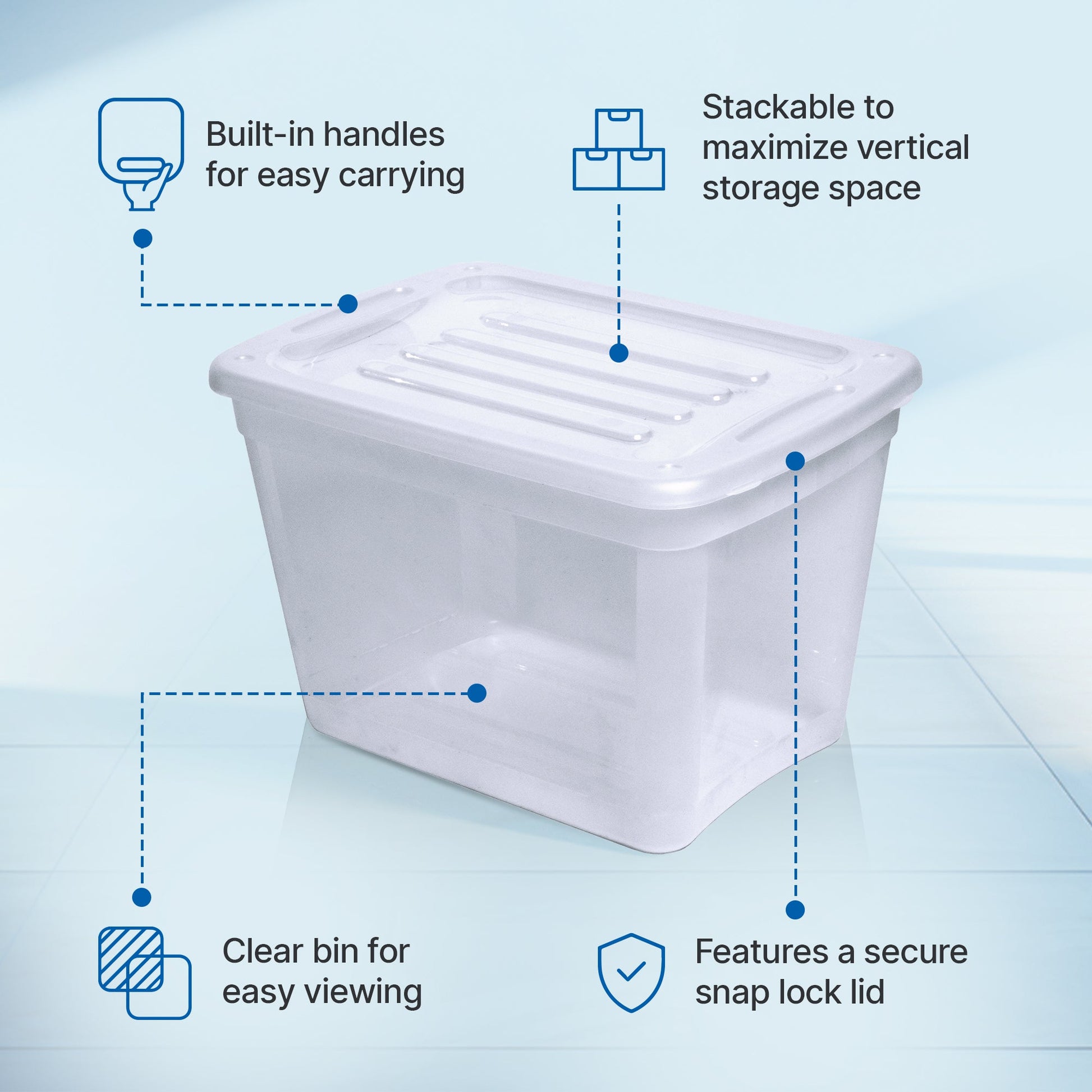 Built-in handles for easy carrying

Stackable to maximize vertical storage space

Clear bin for easy viewing

Features a secure snap lock lid