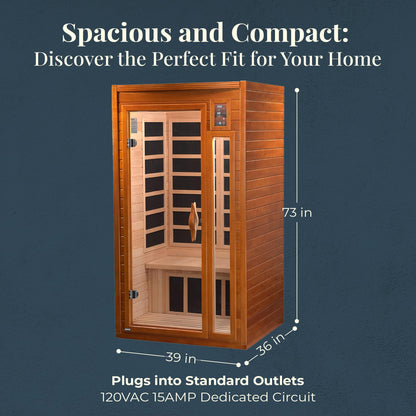 Spacious and Compact:
Discover the Perfect Fit for Your Home

73 in

39 in

36 in

Plugs into Standard Outlets
120VAC 15AMP Dedicated Circuit