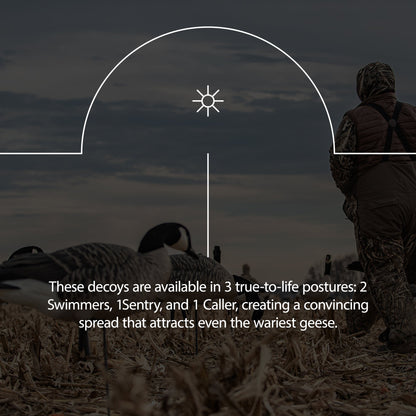 These decoys are available in 3 true-to-life postures: 2 Swimmers, 1Sentry, and 1 Caller, creating a convincing spread that attracts even the wariest geese.