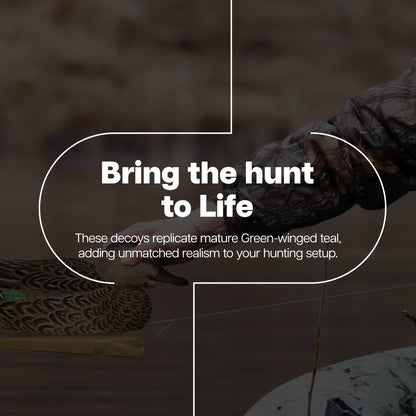 Bring the hunt to Life

These decoys replicate mature Green-winged teal, adding unmatched realism to your hunting setup.