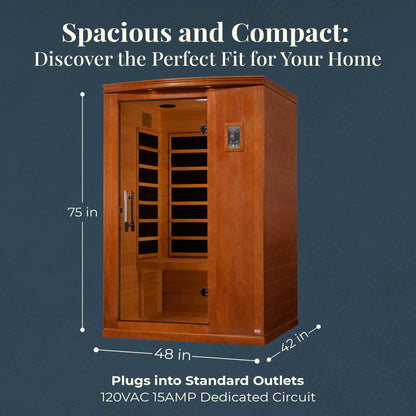 Spacious and Compact:
Discover the Perfect Fit for Your Home

75 in

48 in

42 in

Plugs into Standard Outlets
120VAC 15AMP Dedicated Circuit