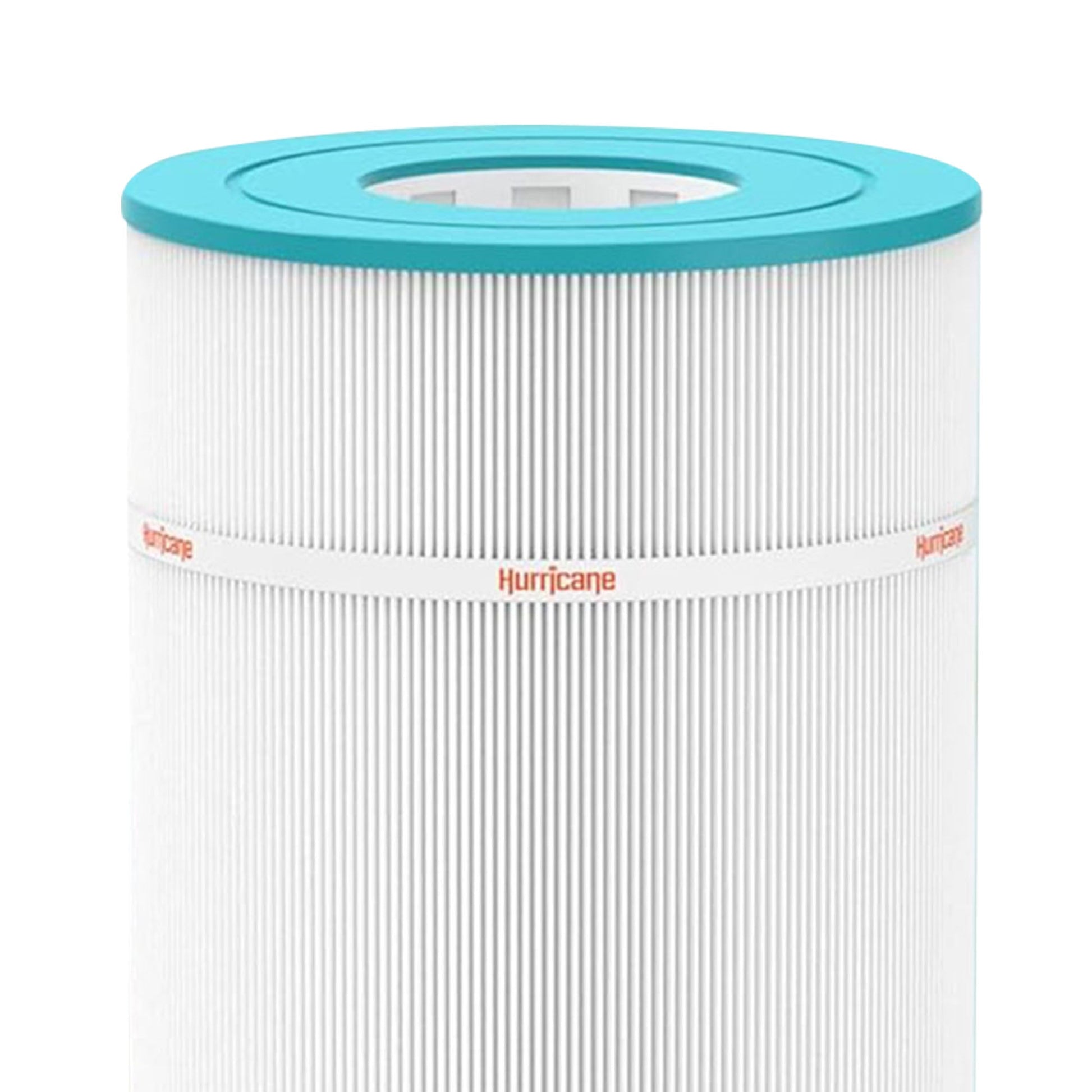 Hurricane

Hurricane

Hurricane