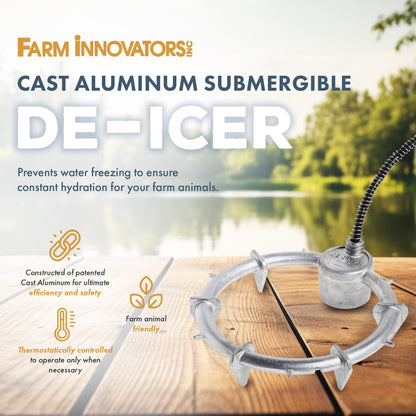 FARM INNOVATORS INC

CAST ALUMINUM SUBMERGIBLE

DE-ICER

Prevents water freezing to ensure constant hydration for your farm animals.

Constructed of patented Cast Aluminum for ultimate efficiency and safety

Farm animal friendly

Thermostatically controlled to operate only when necessary