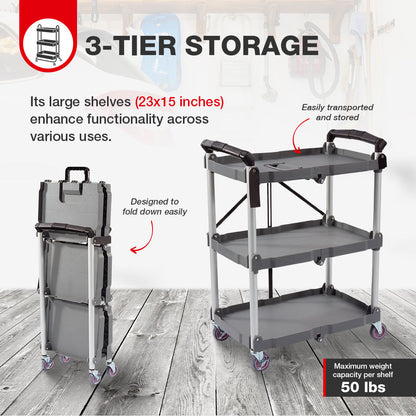 3-TIER STORAGE

Its large shelves (23x15 inches) enhance functionality across various uses.

Easily transported and stored

Designed to fold down easily

Maximum weight capacity per shelf
50 lbs