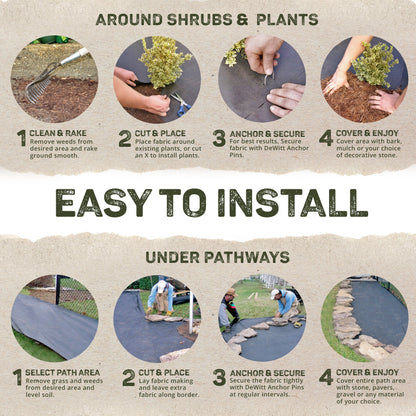 AROUND SHRUBS & PLANTS

1 CLEAN & RAKE
Remove weeds from desired area and rake ground smooth.

2 CUT & PLACE
Place fabric around existing plants, or cut an X to install plants.

3 ANCHOR & SECURE
For best results, Secure fabric with DeWitt Anchor Pins.

4 COVER & ENJOY
Cover area with bark, mulch or your choice of decorative stone.

EASY TO INSTALL

UNDER PATHWAYS

1 SELECT PATH AREA
Remove grass and weeds from desired area and level soil.

2 CUT & PLACE
Lay fabric making and leave extra fabric along border.

3 ANCHOR & SECURE
Secure the fabric tightly with DeWitt Anchor Pins at regular intervals.

4 COVER & ENJOY
Cover entire path area with stone, pavers, gravel or any material of your choice.