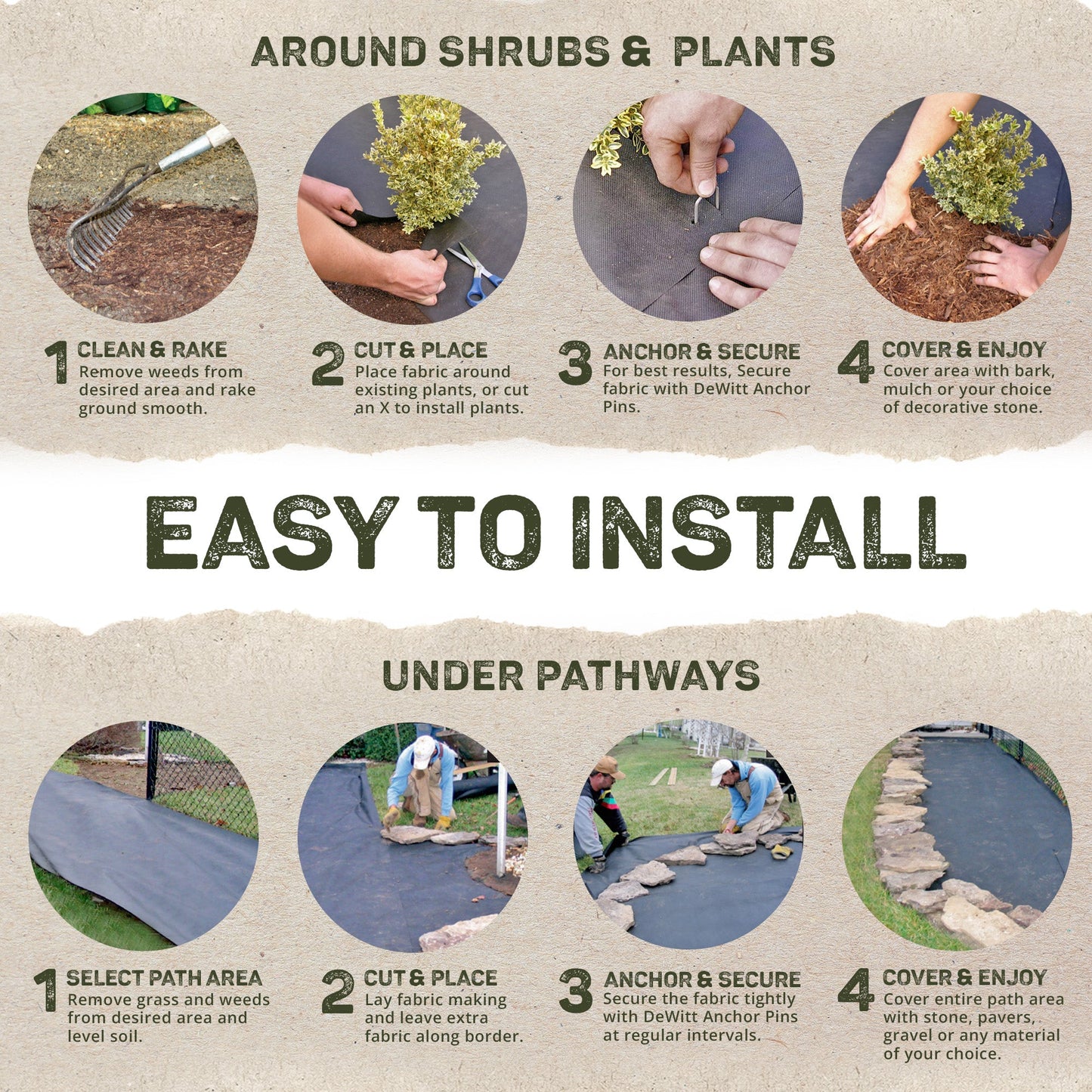 AROUND SHRUBS & PLANTS

1 CLEAN & RAKE
Remove weeds from desired area and rake ground smooth.

2 CUT & PLACE
Place fabric around existing plants, or cut an X to install plants.

3 ANCHOR & SECURE
For best results, Secure fabric with DeWitt Anchor Pins.

4 COVER & ENJOY
Cover area with bark, mulch or your choice of decorative stone.

EASY TO INSTALL

UNDER PATHWAYS

1 SELECT PATH AREA
Remove grass and weeds from desired area and level soil.

2 CUT & PLACE
Lay fabric making and leave extra fabric along border.

3 ANCHOR & SECURE
Secure the fabric tightly with DeWitt Anchor Pins at regular intervals.

4 COVER & ENJOY
Cover entire path area with stone, pavers, gravel or any material of your choice.