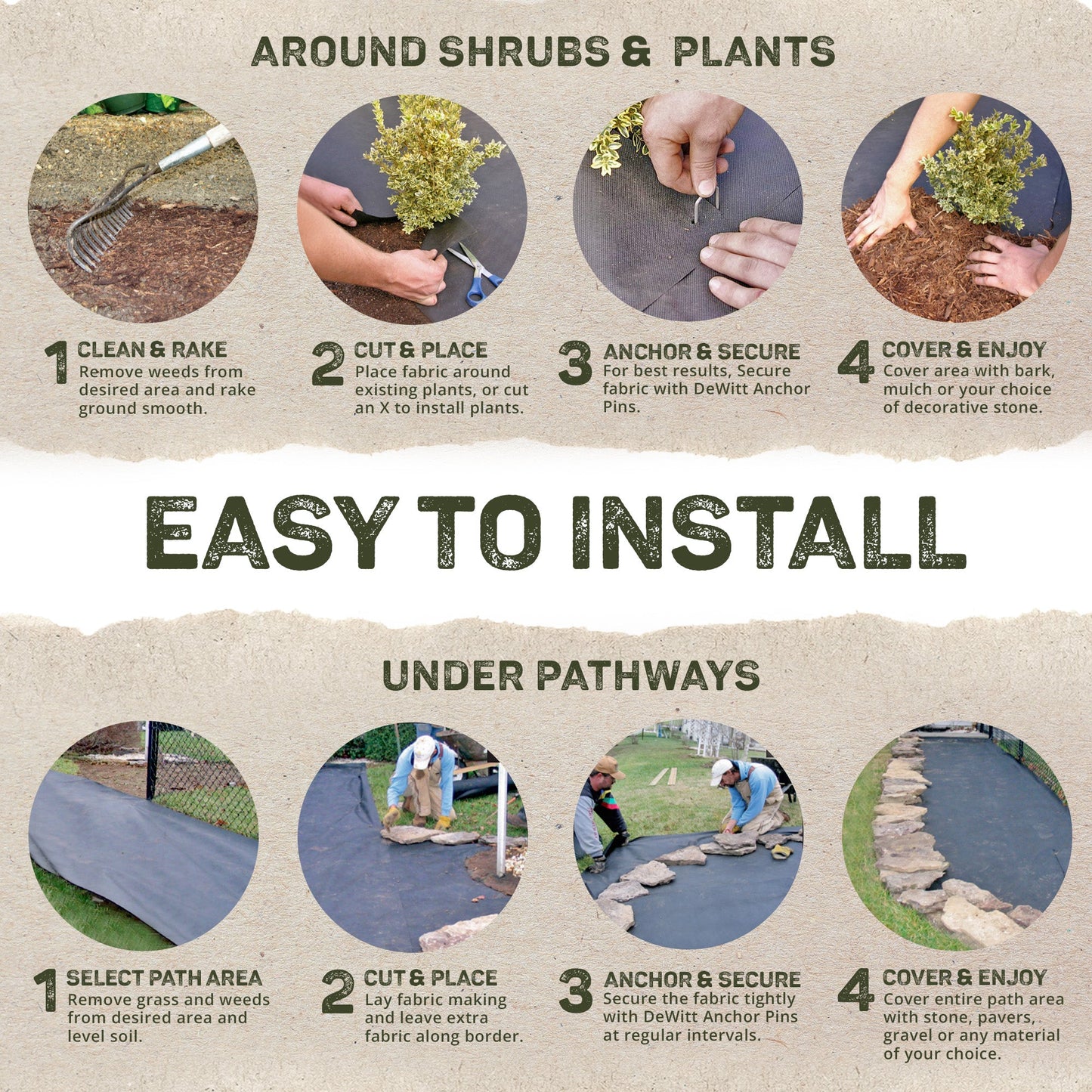 AROUND SHRUBS & PLANTS

1 CLEAN & RAKE
Remove weeds from desired area and rake ground smooth.

2 CUT & PLACE
Place fabric around existing plants, or cut an X to install plants.

3 ANCHOR & SECURE
For best results, Secure fabric with DeWitt Anchor Pins.

4 COVER & ENJOY
Cover area with bark, mulch or your choice of decorative stone.

EASY TO INSTALL

UNDER PATHWAYS

1 SELECT PATH AREA
Remove grass and weeds from desired area and level soil.

2 CUT & PLACE
Lay fabric making and leave extra fabric along border.

3 ANCHOR & SECURE
Secure the fabric tightly with DeWitt Anchor Pins at regular intervals.

4 COVER & ENJOY
Cover entire path area with stone, pavers, gravel or any material of your choice.