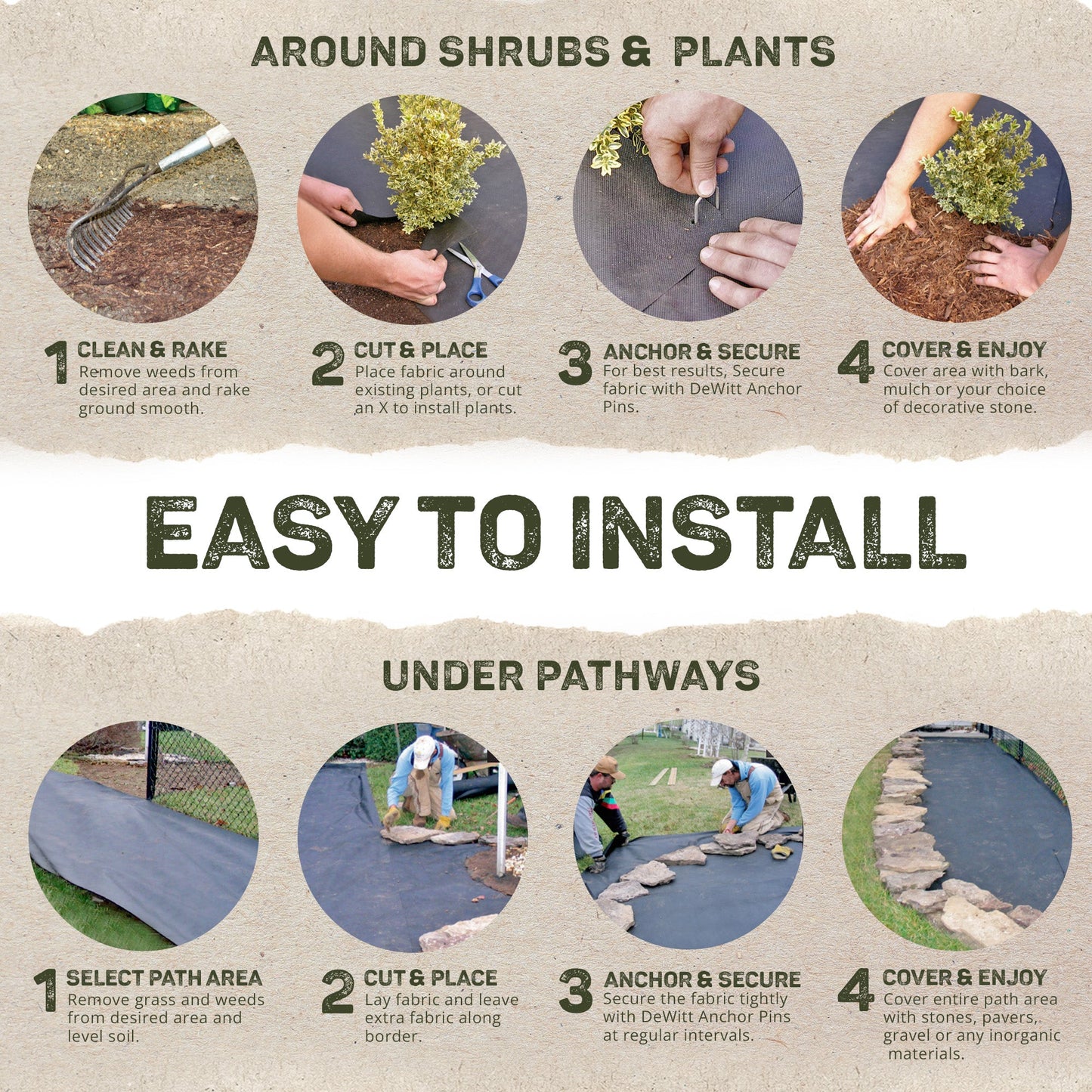 AROUND SHRUBS & PLANTS

1 CLEAN & RAKE
Remove weeds from desired area and rake ground smooth.

2 CUT & PLACE
Place fabric around existing plants, or cut an X to install plants.

3 ANCHOR & SECURE
For best results, Secure fabric with DeWitt Anchor Pins.

4 COVER & ENJOY
Cover area with bark, mulch or your choice of decorative stone.

EASY TO INSTALL

UNDER PATHWAYS

1 SELECT PATH AREA
Remove grass and weeds from desired area and level soil.

2 CUT & PLACE
Lay fabric and leave extra fabric along border.

3 ANCHOR & SECURE
Secure the fabric tightly with DeWitt Anchor Pins at regular intervals.

4 COVER & ENJOY
Cover entire path area with stones, pavers, gravel or any inorganic materials.