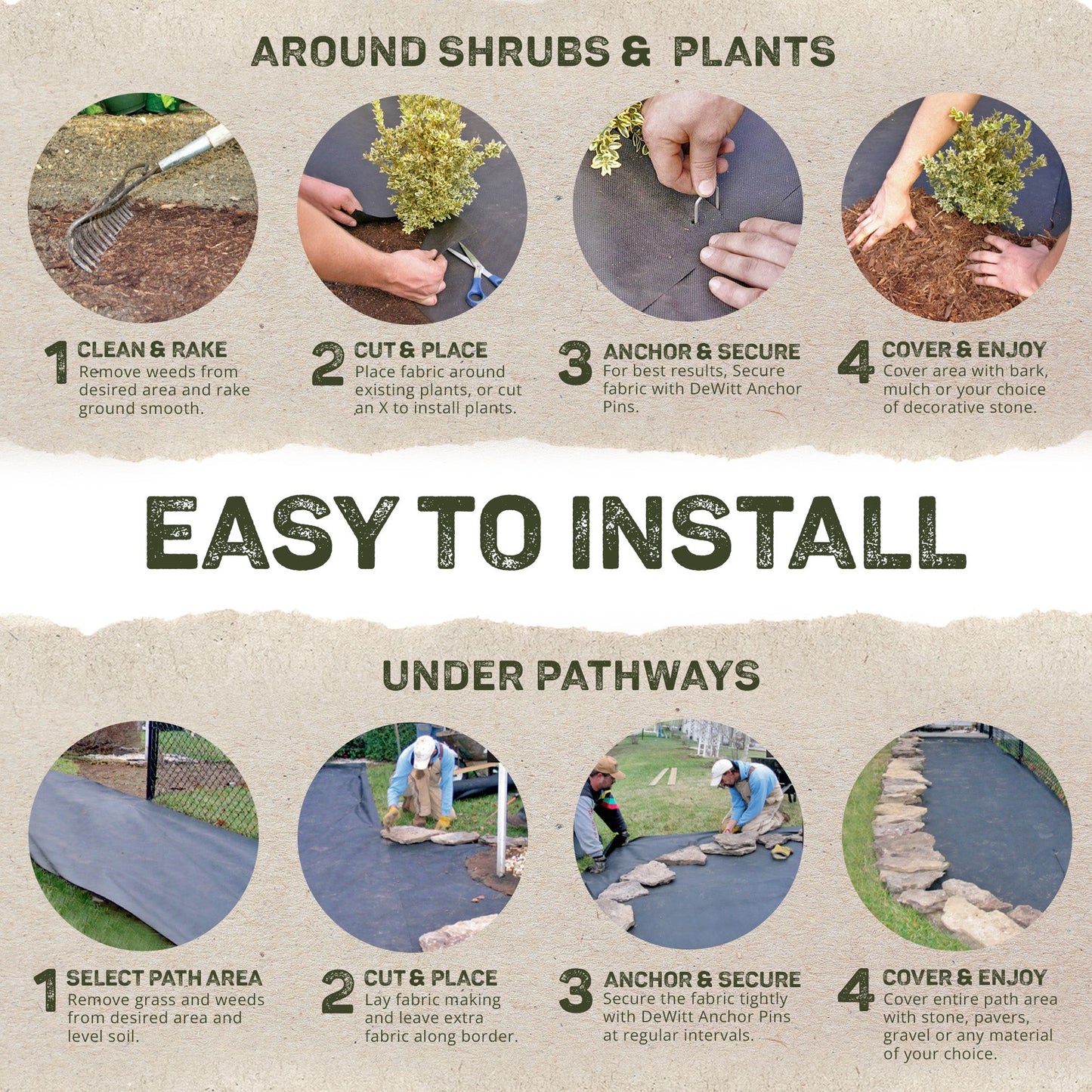 AROUND SHRUBS & PLANTS

1 CLEAN & RAKE
Remove weeds from desired area and rake ground smooth.

2 CUT & PLACE
Place fabric around existing plants, or cut an X to install plants.

3 ANCHOR & SECURE
For best results, Secure fabric with DeWitt Anchor Pins.

4 COVER & ENJOY
Cover area with bark, mulch or your choice of decorative stone.

EASY TO INSTALL

UNDER PATHWAYS

1 SELECT PATH AREA
Remove grass and weeds from desired area and level soil.

2 CUT & PLACE
Lay fabric making and leave extra fabric along border.

3 ANCHOR & SECURE
Secure the fabric tightly with DeWitt Anchor Pins at regular intervals.

4 COVER & ENJOY
Cover entire path area with stone, pavers, gravel or any material of your choice.