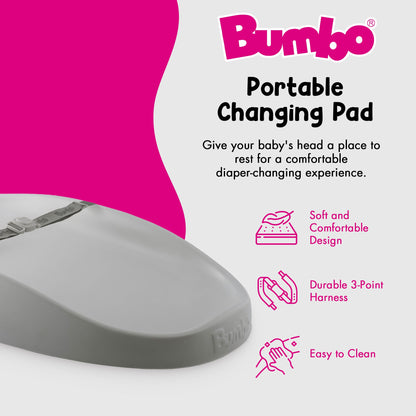 Bumbo®

Portable Changing Pad

Give your baby's head a place to rest for a comfortable diaper-changing experience.

Soft and Comfortable Design

Durable 3-Point Harness

Easy to Clean

Bumbo