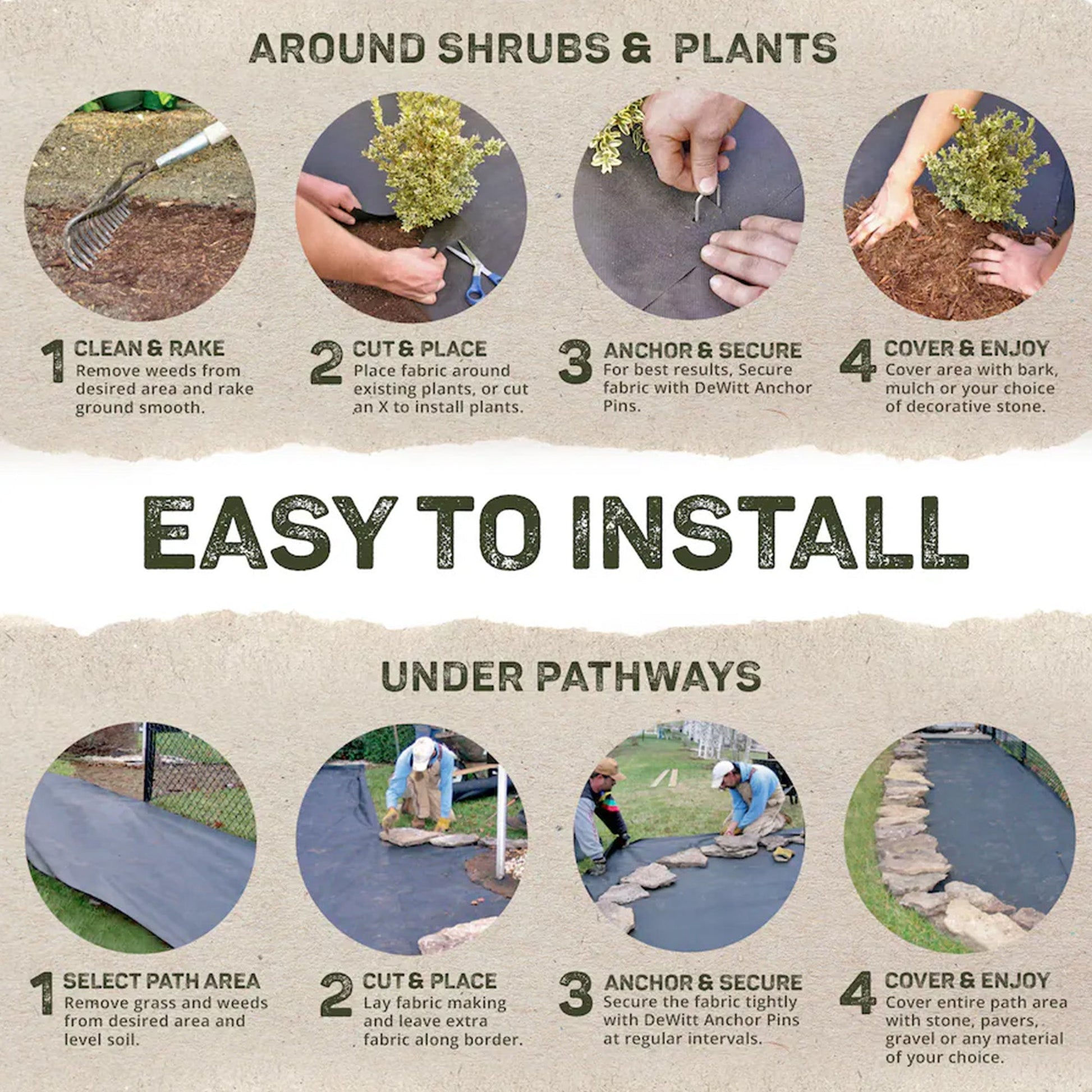 AROUND SHRUBS & PLANTS

1 CLEAN & RAKE
Remove weeds from desired area and rake ground smooth.

2 CUT & PLACE
Place fabric around existing plants, or cut an X to install plants.

3 ANCHOR & SECURE
For best results, Secure fabric with DeWitt Anchor Pins.

4 COVER & ENJOY
Cover area with bark, mulch or your choice of decorative stone.

EASY TO INSTALL

UNDER PATHWAYS

1 SELECT PATH AREA
Remove grass and weeds from desired area and level soil.

2 CUT & PLACE
Lay fabric making and leave extra fabric along border.

3 ANCHOR & SECURE
Secure the fabric tightly with DeWitt Anchor Pins at regular intervals.

4 COVER & ENJOY
Cover entire path area with stone, pavers, gravel or any material of your choice.