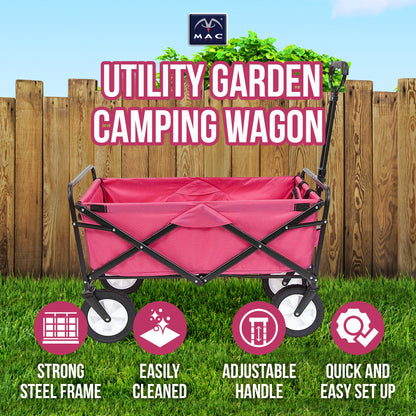 MAC

UTILITY GARDEN CAMPING WAGON

STRONG STEEL FRAME

EASILY CLEANED

ADJUSTABLE HANDLE

QUICK AND EASY SET UP