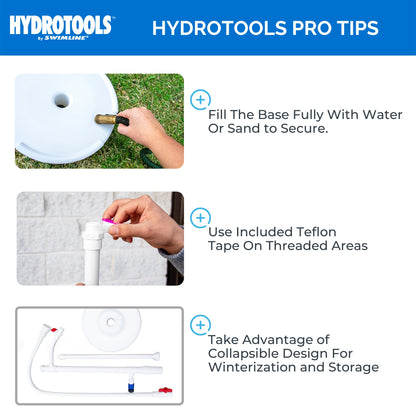 HYDROTOOLS™
by SWIMLINE®

HYDROTOOLS PRO TIPS

+
Fill The Base Fully With Water Or Sand to Secure.

+
Use Included Teflon Tape On Threaded Areas

+
Take Advantage of Collapsible Design For Winterization and Storage