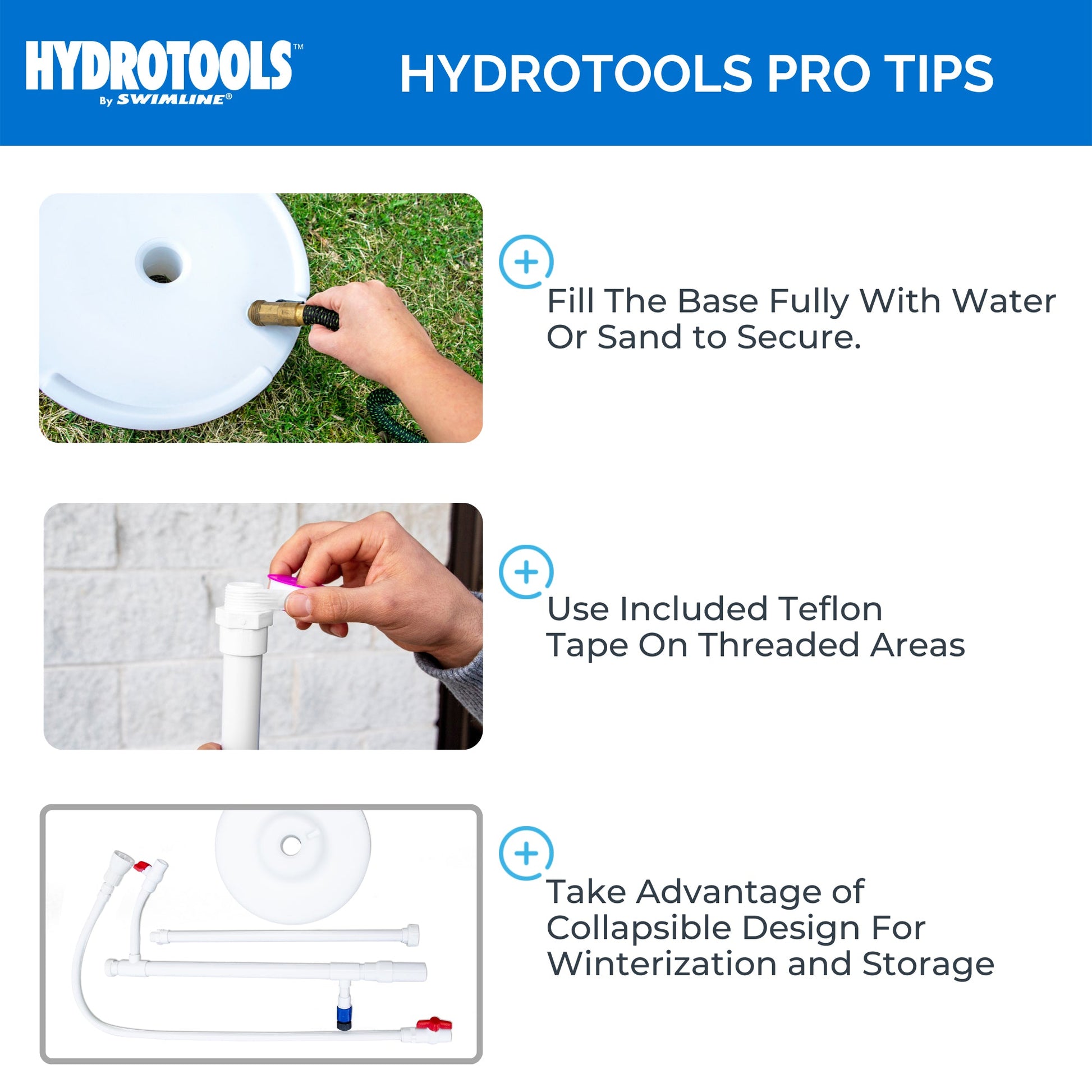 HYDROTOOLS™
By SWIMLINE®

HYDROTOOLS PRO TIPS

Fill The Base Fully With Water Or Sand to Secure.

Use Included Teflon Tape On Threaded Areas

Take Advantage of Collapsible Design For Winterization and Storage