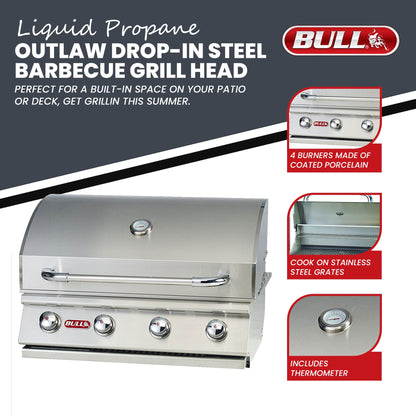 Liquid Propane
OUTLAW DROP-IN STEEL BARBECUE GRILL HEAD

PERFECT FOR A BUILT-IN SPACE ON YOUR PATIO OR DECK, GET GRILLIN THIS SUMMER.

BULL

BULL

4 BURNERS MADE OF COATED PORCELAIN

COOK ON STAINLESS STEEL GRATES

INCLUDES THERMOMETER

BULL