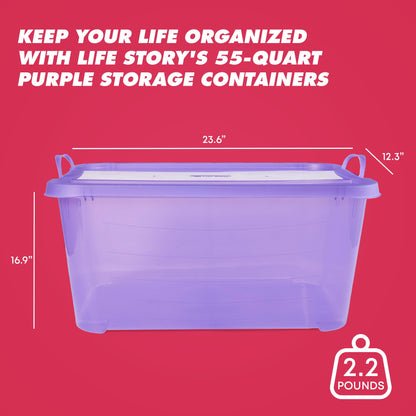 KEEP YOUR LIFE ORGANIZED WITH LIFE STORY'S 55-QUART PURPLE STORAGE CONTAINERS

23.6"

12.3"

16.9"

2.2
POUNDS