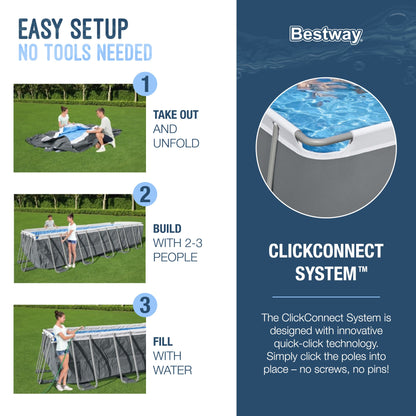 EASY SETUP
NO TOOLS NEEDED

1
TAKE OUT AND UNFOLD

2
BUILD WITH 2-3 PEOPLE

3
FILL WITH WATER

Bestway

CLICKCONNECT SYSTEM™

The ClickConnect System is designed with innovative quick-click technology. Simply click the poles into place – no screws, no pins!