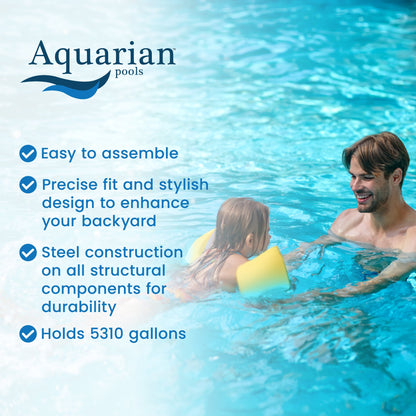 Aquarian
pools

Easy to assemble

Precise fit and stylish design to enhance your backyard

Steel construction on all structural components for durability

Holds 5310 gallons