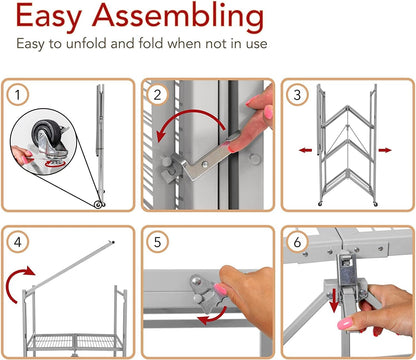 Easy Assembling

Easy to unfold and fold when not in use

1

2

3

4

5

6