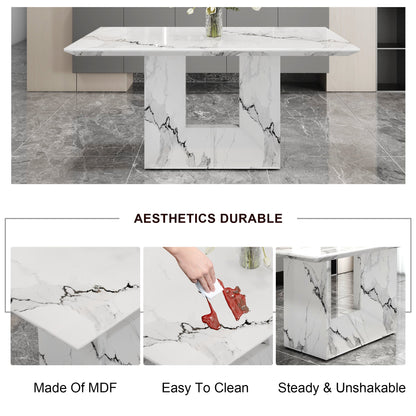 AESTHETICS DURABLE

Made Of MDF

Easy To Clean

Steady & Unshakable