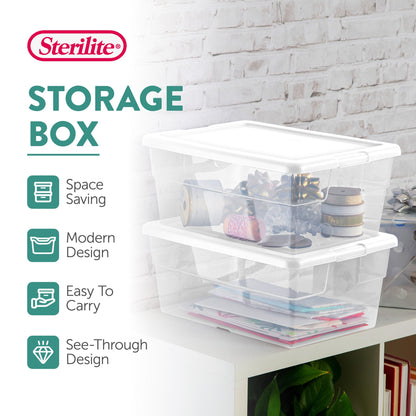 Sterilite®

STORAGE BOX

Space Saving

Modern Design

Easy To Carry

See-Through Design