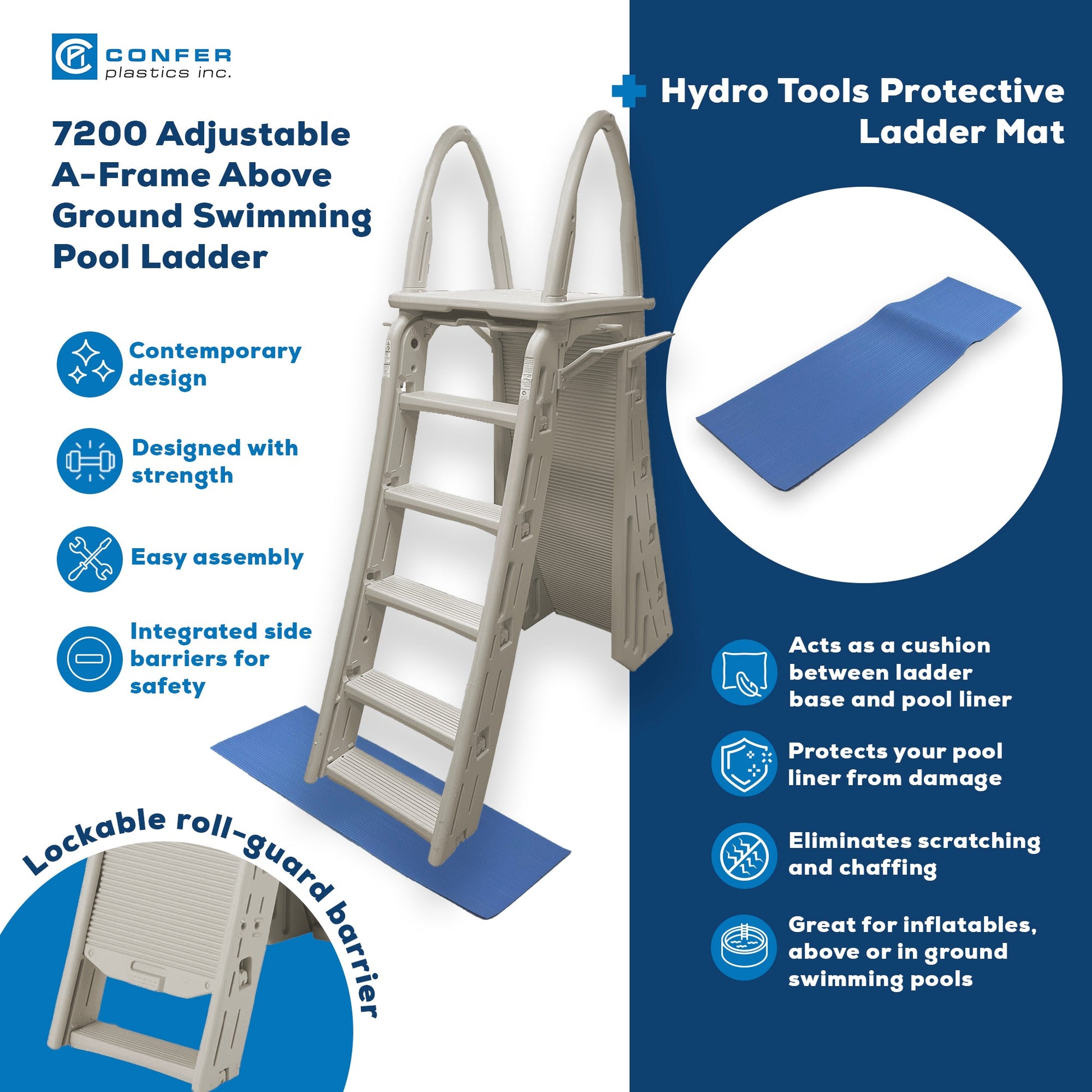 CONFER
plastics inc.

7200 Adjustable A-Frame Above Ground Swimming Pool Ladder

Contemporary design

Designed with strength

Easy assembly

Integrated side barriers for safety

Lockable roll-guard barrier

Hydro Tools Protective Ladder Mat

Acts as a cushion between ladder base and pool liner

Protects your pool liner from damage

Eliminates scratching and chaffing

Great for inflatables, above or in ground swimming pools